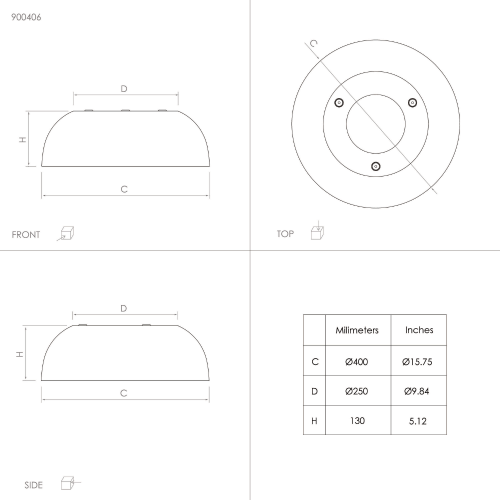 900406

D

H

C

FRONT

C

TOP

D

H

C

SIDE

|   | Milimeters | Inches |
|---|---|---|
| C | Ø400 | Ø15.75 |
| D | Ø250 | Ø9.84 |
| H | 130 | 5.12 |